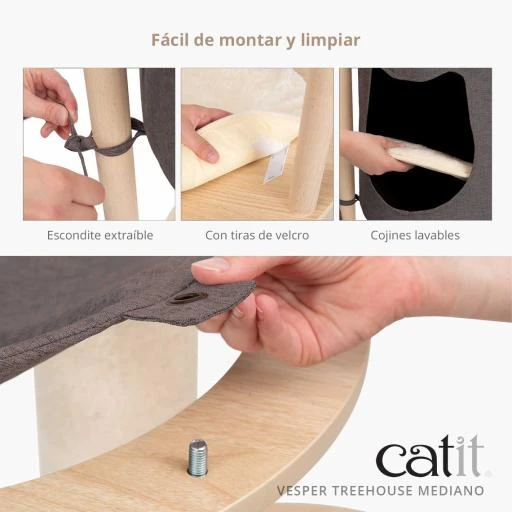 Fácil de montar y limpiar

Escondite extraíble

Con tiras de velcro

Cojines lavables

catit

VESPER TREEHOUSE MEDIANO