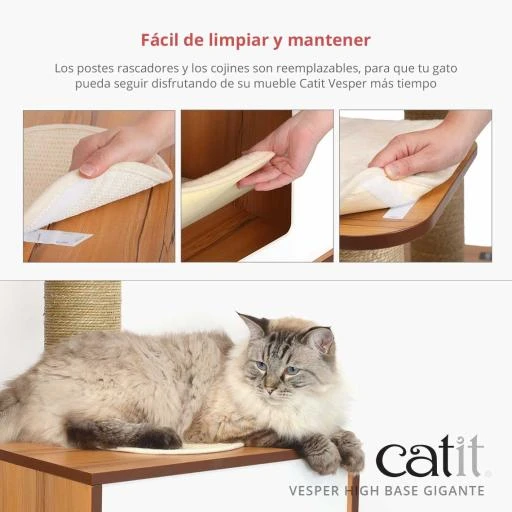 Fácil de limpiar y mantener

Los postes rascadores y los cojines son reemplazables, para que tu gato pueda seguir disfrutando de su mueble Catit Vesper más tiempo

catit

VESPER HIGH BASE GIGANTE